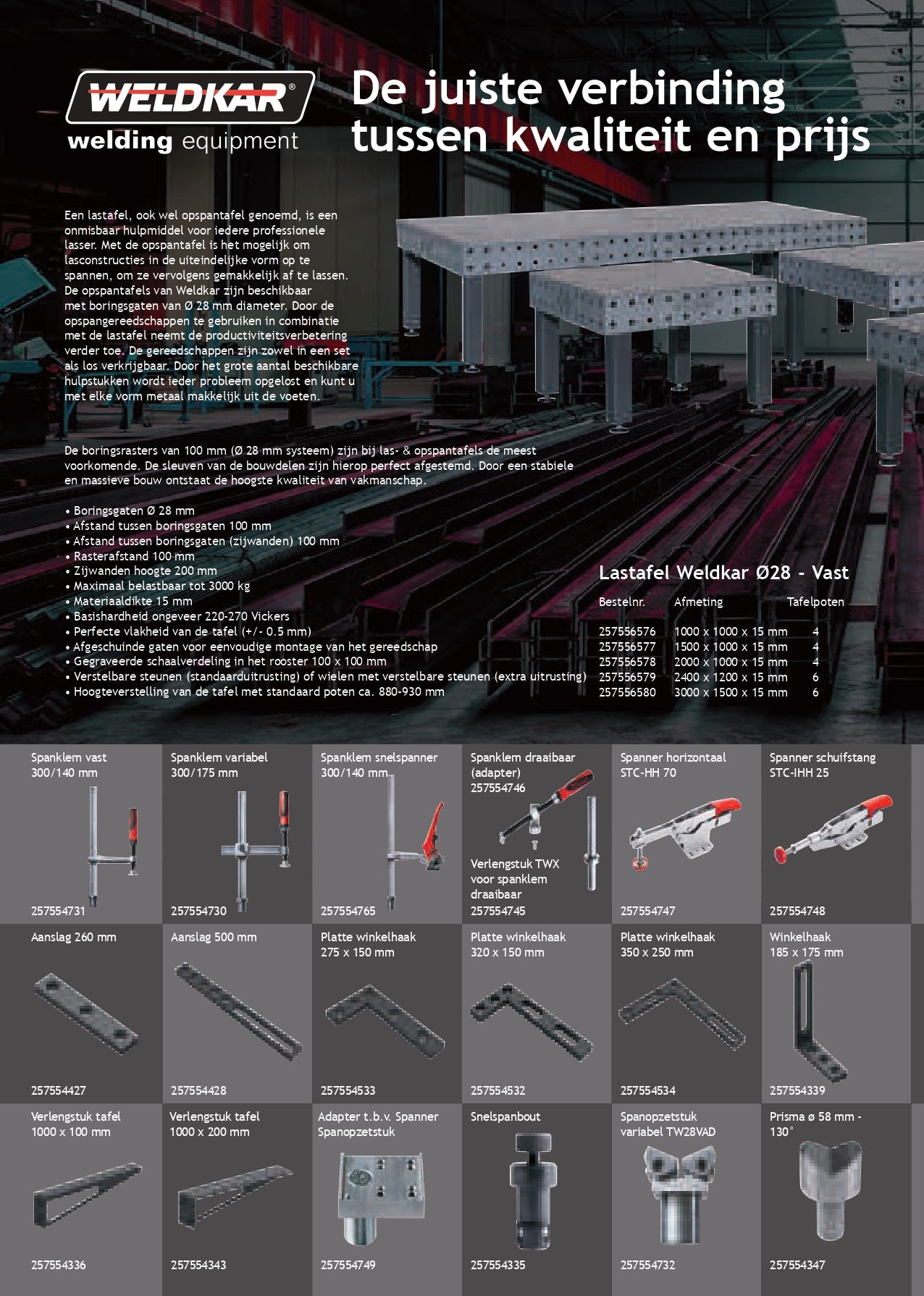 WELDKAR®
welding equipment

De juiste verbinding tussen kwaliteit en prijs

Een lastafel, ook wel opspantafel genoemd, is een onmisbaar hulpmiddel voor iedere professionele lasser. Met de opspantafel is het mogelijk om lasconstructies in de uiteindelijke vorm op te spannen, om ze vervolgens gemakkelijk af te lassen. De opspantafels van Weldkar zijn beschikbaar met boringsgaten van Ø 28 mm diameter. Door de opspangereedschappen te gebruiken in combinatie met de lastafel neemt de productiviteitsverbetering verder toe. De gereedschappen zijn zowel in een set als los verkrijgbaar. Door het grote aantal beschikbare hulpstukken wordt ieder probleem opgelost en kunt u met elke vorm metaal makkelijk uit de voeten.

De boringsrasters van 100 mm (Ø 28 mm systeem) zijn bij las- & opspantafels de meest voorkomende. De sleuven van de bouwdelen zijn hierop perfect afgestemd. Door een stabiele en massieve bouw ontstaat de hoogste kwaliteit van vakmanschap.

• Boringsgaten Ø 28 mm
• Afstand tussen boringsgaten 100 mm
• Afstand tussen boringsgaten (zijwanden) 100 mm
• Rasterafstand 100 mm
• Zijwanden hoogte 200 mm
• Maximaal belastbaar tot 3000 kg
• Materiaaldikte 15 mm
• Basishardheid ongeveer 220-270 Vickers
• Perfecte vlakheid van de tafel (+/- 0.5 mm)
• Afgeschuinde gaten voor eenvoudige montage van het gereedschap
• Gegraveerde schaalverdeling in het rooster 100 x 100 mm
• Verstelbare steunen (standaarduitrusting) of wielen met verstelbare steunen (extra uitrusting)
• Hoogteverstelling van de tafel met standaard poten ca. 880-930 mm

Lastafel Weldkar Ø28 - Vast

| Bestelnr. | Afmeting | Tafelpoten |
|---|---|---|
| 257556576 | 1000 x 1000 x 15 mm | 4 |
| 257556577 | 1500 x 1000 x 15 mm | 4 |
| 257556578 | 2000 x 1000 x 15 mm | 4 |
| 257556579 | 2400 x 1200 x 15 mm | 6 |
| 257556580 | 3000 x 1500 x 15 mm | 6 |

Spanklem vast 300/140 mm
257554731

Spanklem variabel 300/175 mm
257554730

Spanklem snelspanner 300/140 mm
257554765

Spanklem draaibaar (adapter) 257554746
Verlengstuk TWX voor spanklem draaibaar
257554745

Spanner horizontaal STC-HH 70
257554747

Spanner schuifstang STC-IHH 25
257554748

Aanslag 260 mm
257554427

Aanslag 500 mm
257554428

Platte winkelhaak 275 x 150 mm
257554533

Platte winkelhaak 320 x 150 mm
257554532

Platte winkelhaak 350 x 250 mm
257554534

Winkelhaak 185 x 175 mm
257554339

Verlengstuk tafel 1000 x 100 mm
257554336

Verlengstuk tafel 1000 x 200 mm
257554343

Adapter t.b.v. Spanner Spanopzetstuk
257554749

Snelspanbout
257554335

Spanopzetstuk variabel TW28VAD
257554732

Prisma ø 58 mm - 130˚
257554347